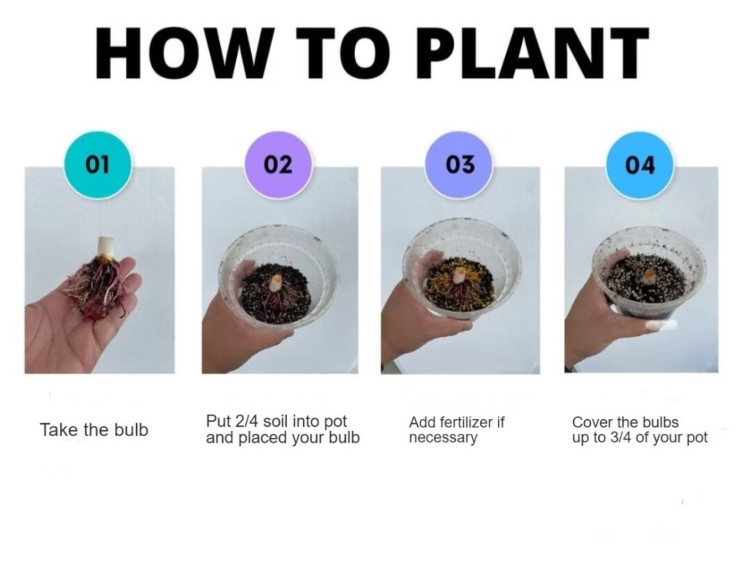 HOW TO PLANT

01

Take the bulb

02

Put 2/4 soil into pot and placed your bulb

03

Add fertilizer if necessary

04

Cover the bulbs up to 3/4 of your pot