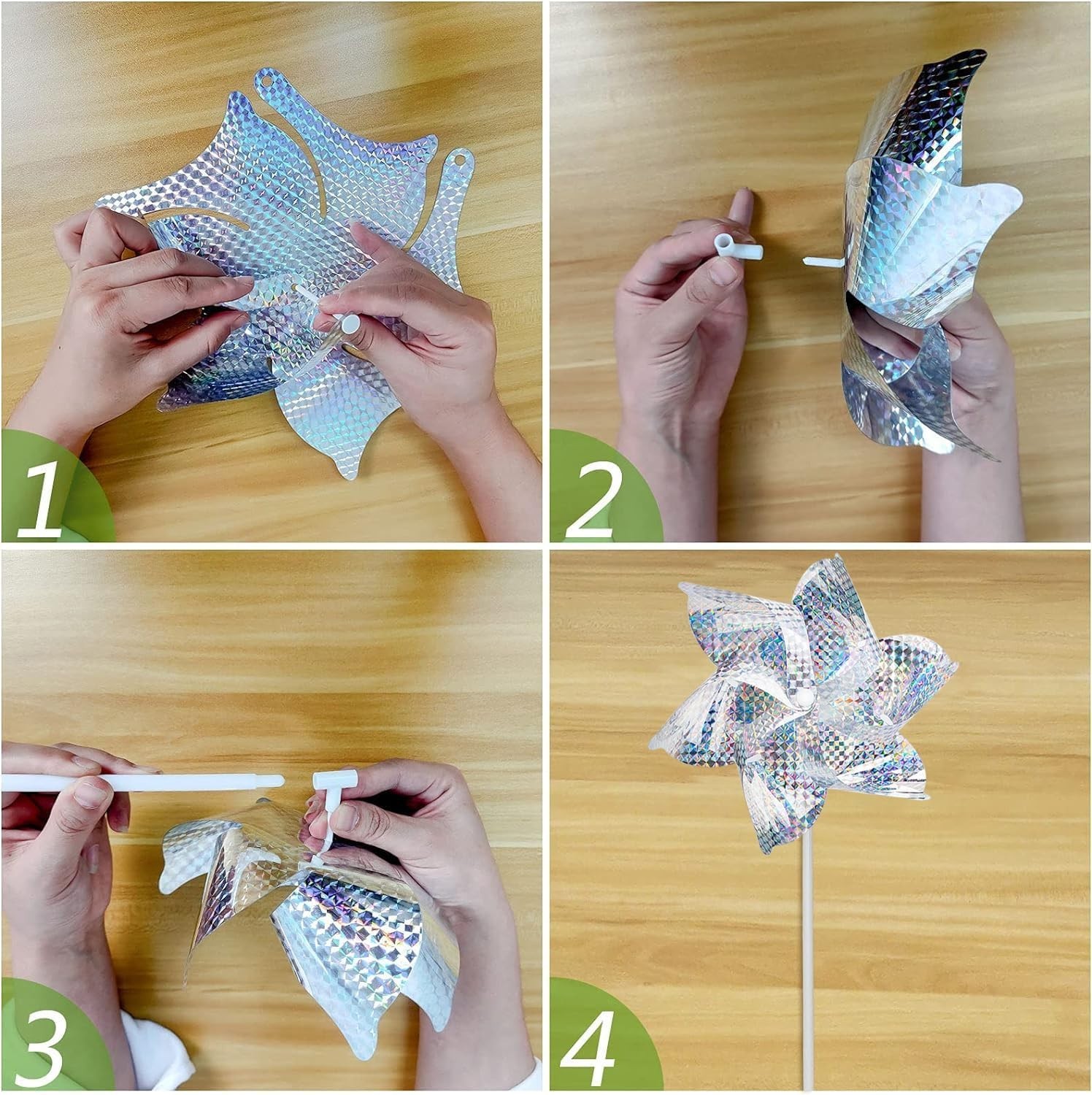 1

2

3

4