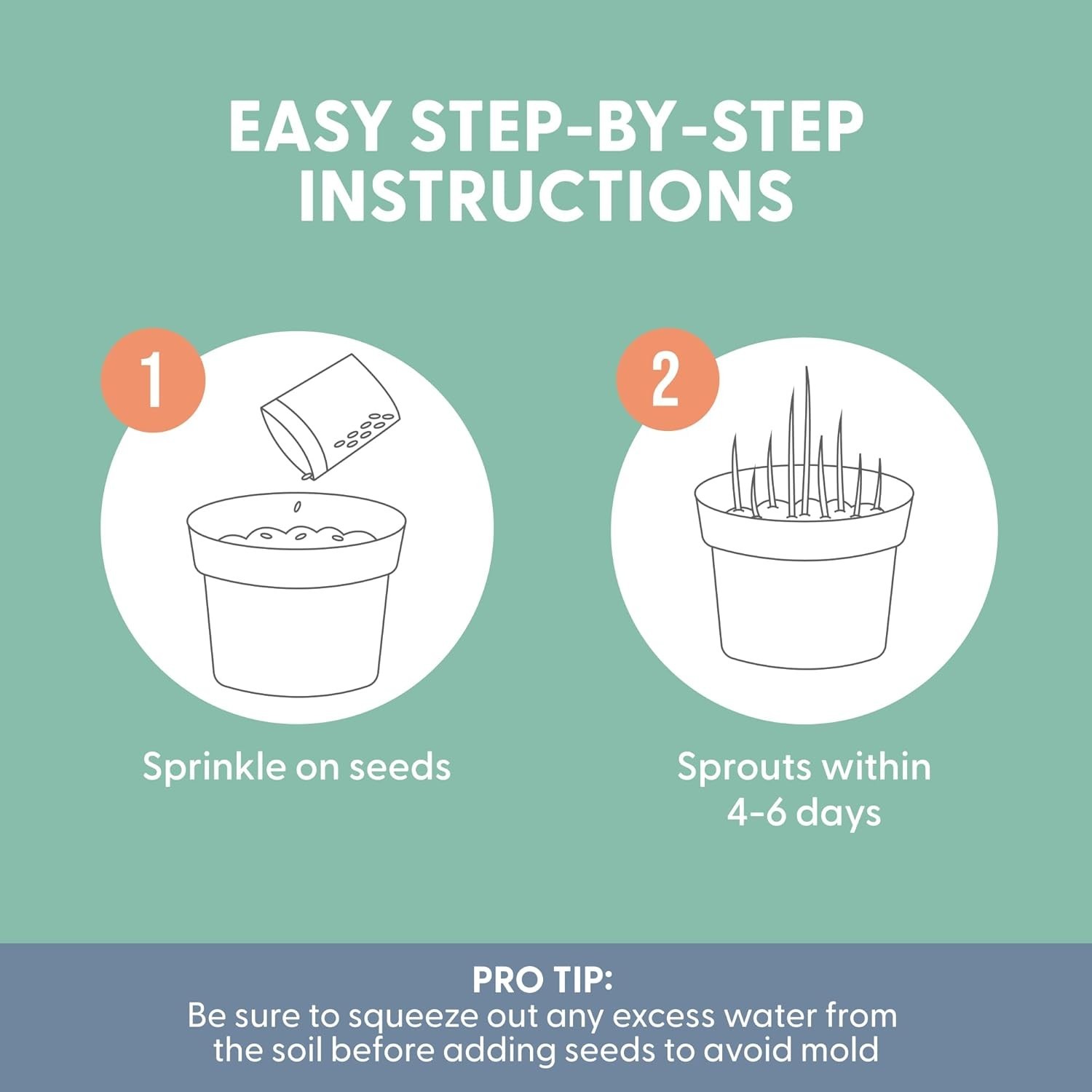 EASY STEP-BY-STEP INSTRUCTIONS

1

Sprinkle on seeds

2

Sprouts within 4-6 days

PRO TIP:
Be sure to squeeze out any excess water from the soil before adding seeds to avoid mold