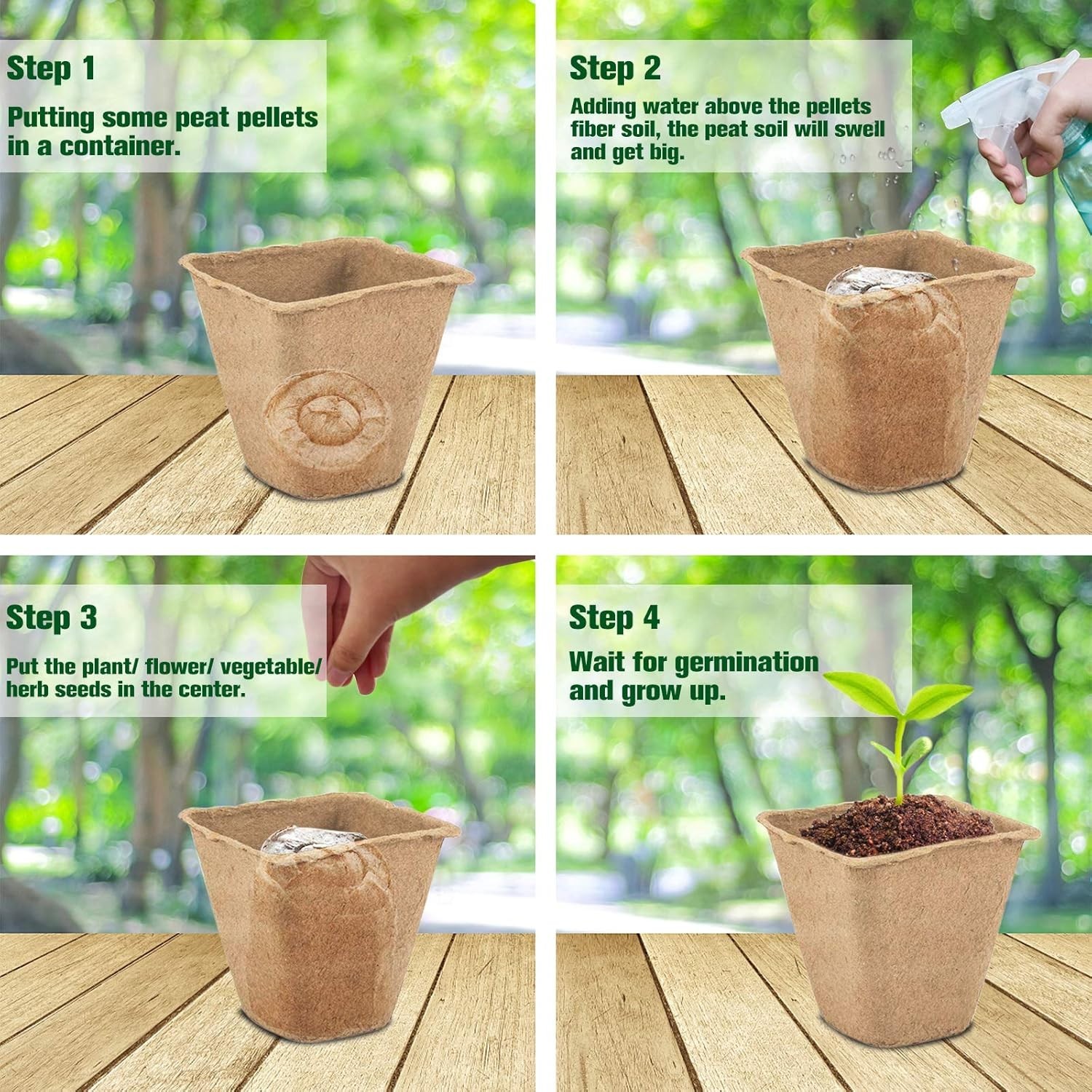 Step 1

Putting some peat pellets in a container.

Step 2

Adding water above the pellets fiber soil, the peat soil will swell and get big.

Step 3

Put the plant/ flower/ vegetable/ herb seeds in the center.

Step 4

Wait for germination and grow up.