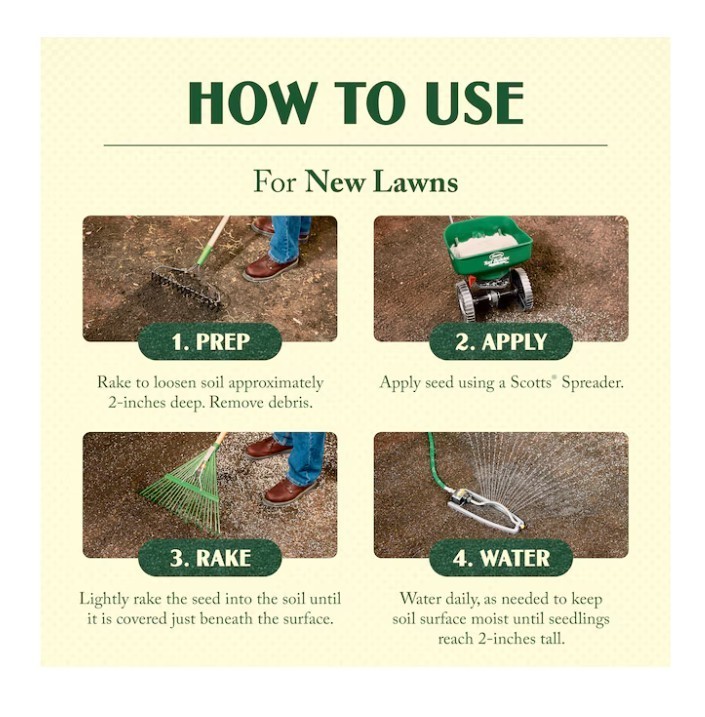 HOW TO USE

For New Lawns

1. PREP

Rake to loosen soil approximately 2-inches deep. Remove debris.

2. APPLY

Apply seed using a Scotts® Spreader.

3. RAKE

Lightly rake the seed into the soil until it is covered just beneath the surface.

4. WATER

Water daily, as needed to keep soil surface moist until seedlings reach 2-inches tall.