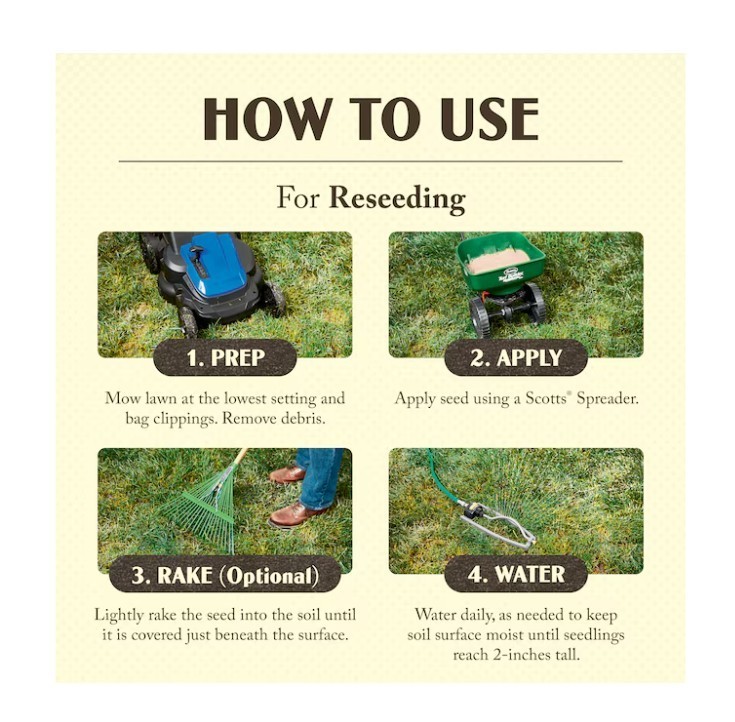 HOW TO USE

For Reseeding

1. PREP

Mow lawn at the lowest setting and bag clippings. Remove debris.

2. APPLY

Apply seed using a Scotts® Spreader.

3. RAKE (Optional)

Lightly rake the seed into the soil until it is covered just beneath the surface.

4. WATER

Water daily, as needed to keep soil surface moist until seedlings reach 2-inches tall.