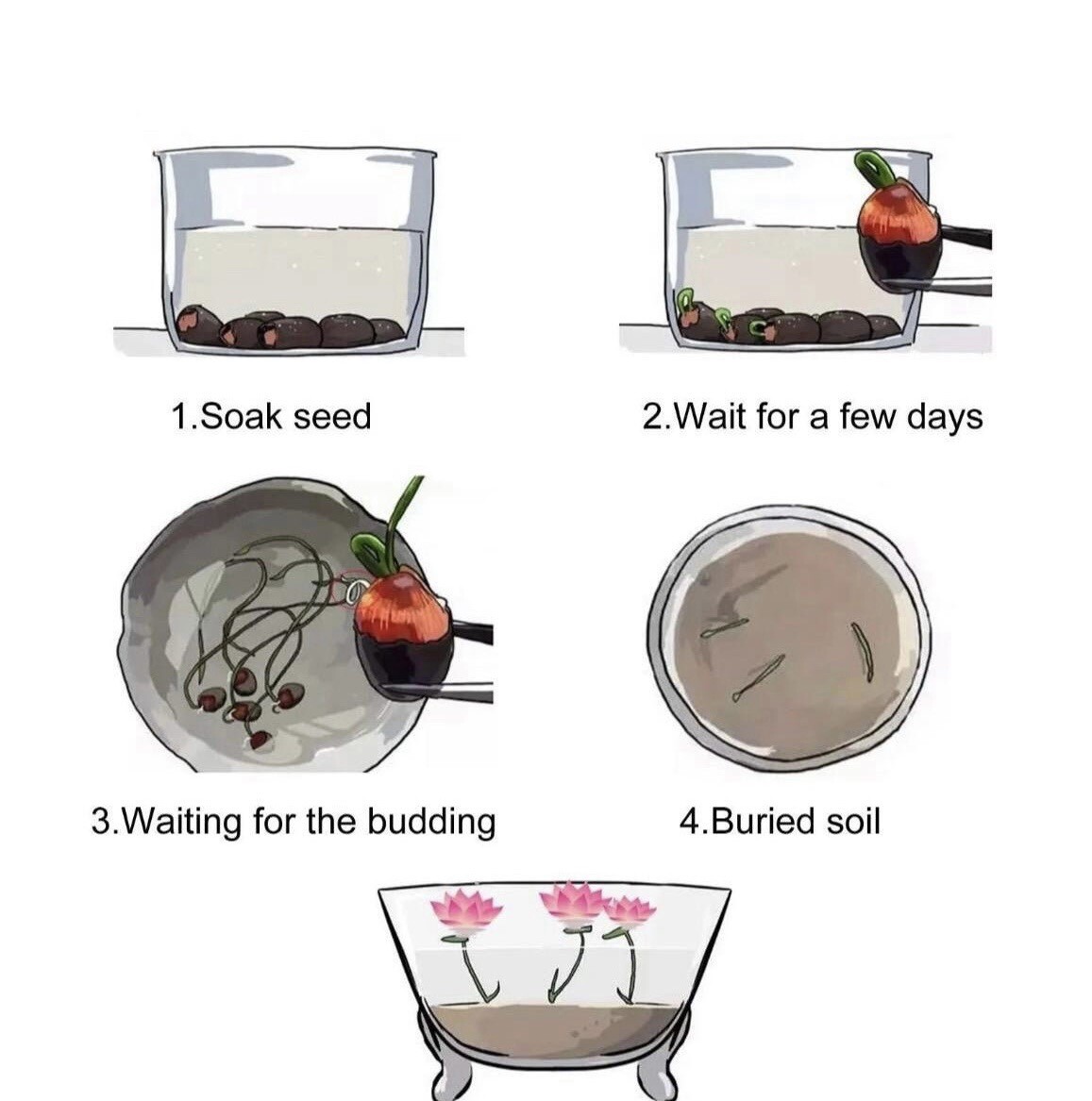 1.Soak seed

2.Wait for a few days

3.Waiting for the budding

4.Buried soil