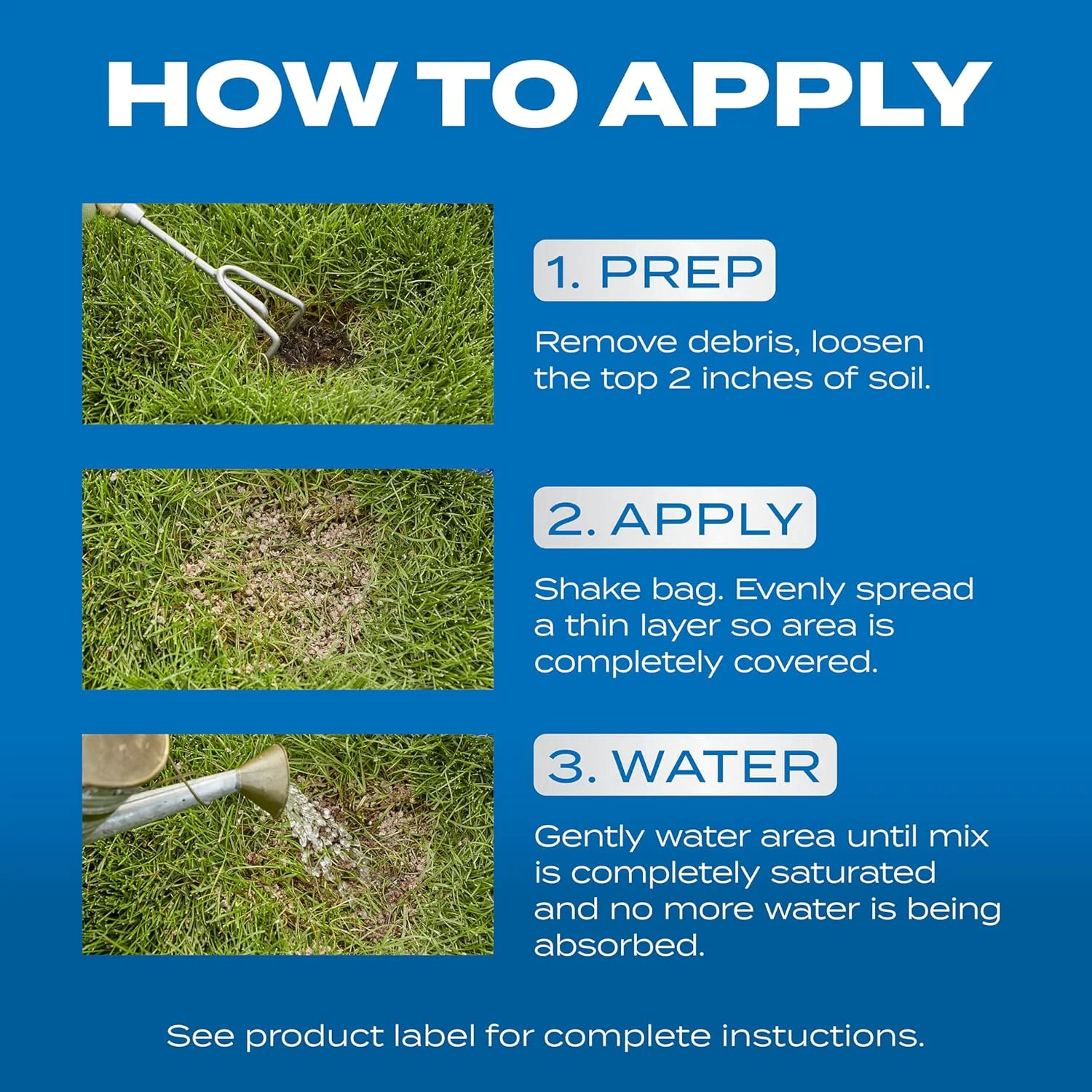 HOW TO APPLY

1. PREP

Remove debris, loosen the top 2 inches of soil.

2. APPLY

Shake bag. Evenly spread a thin layer so area is completely covered.

3. WATER

Gently water area until mix is completely saturated and no more water is being absorbed.

See product label for complete instuctions.