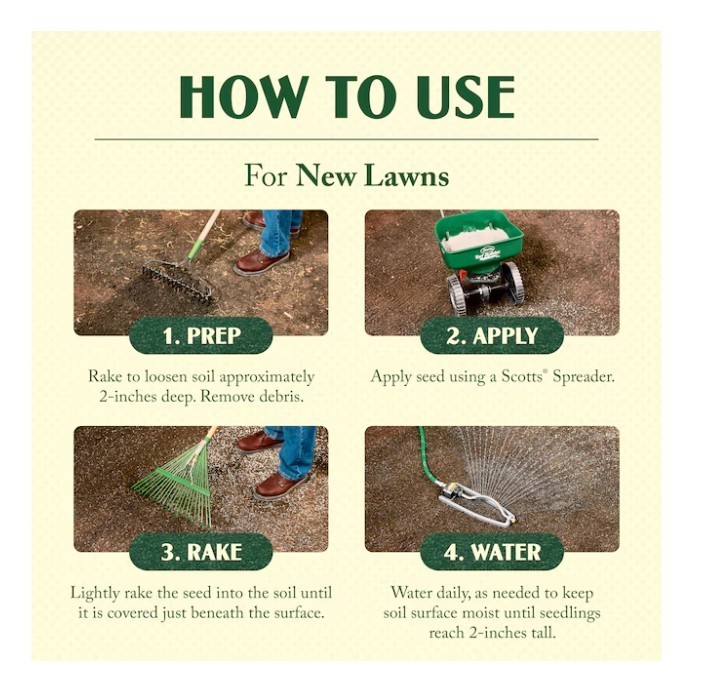 HOW TO USE

For New Lawns

1. PREP

Rake to loosen soil approximately 2-inches deep. Remove debris.

2. APPLY

Apply seed using a Scotts® Spreader.

3. RAKE

Lightly rake the seed into the soil until it is covered just beneath the surface.

4. WATER

Water daily, as needed to keep soil surface moist until seedlings reach 2-inches tall.